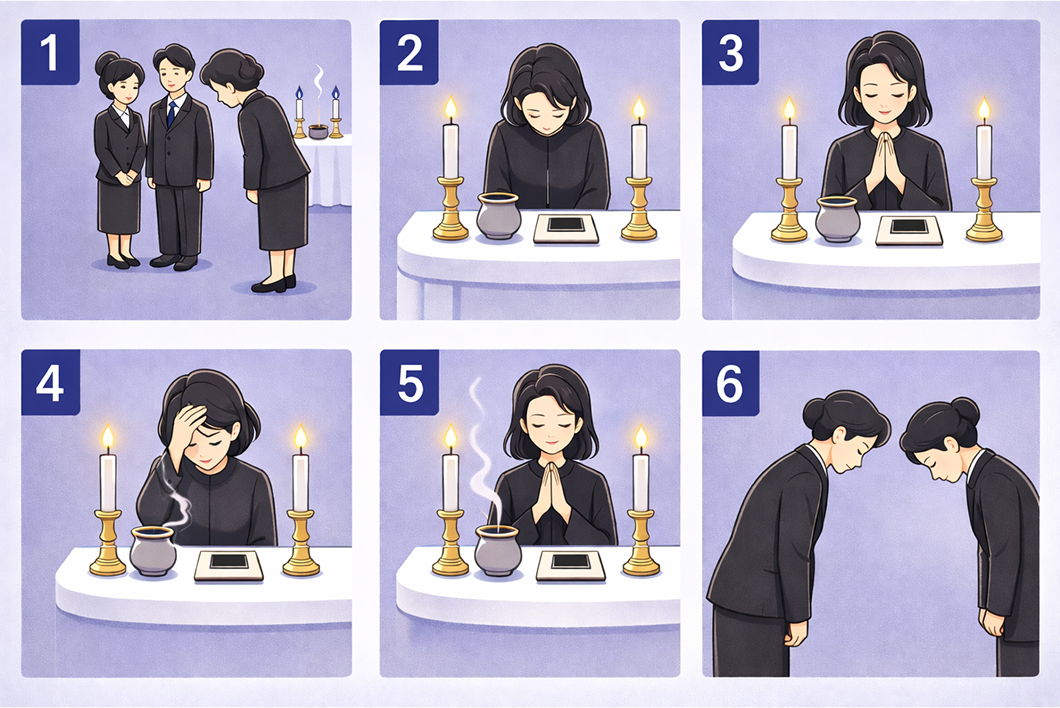 1

2

3

4

5

6